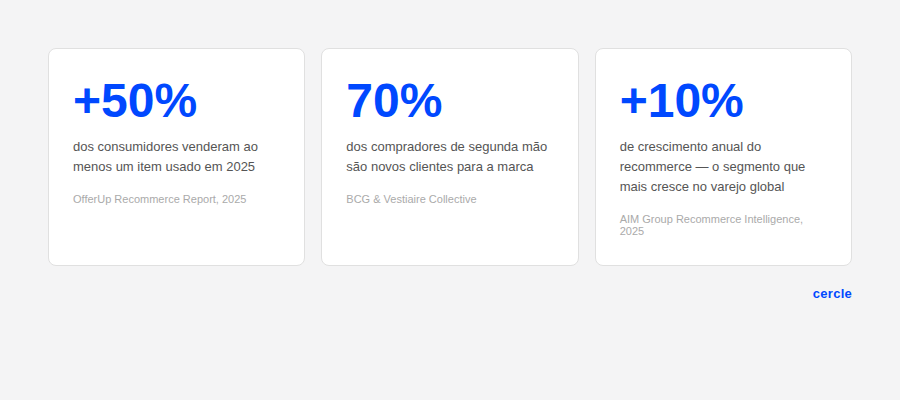 +50%

dos consumidores venderam ao menos um item usado em 2025

OfferUp Recommerce Report, 2025

70%

dos compradores de segunda mão são novos clientes para a marca

BCG & Vestiaire Collective

+10%

de crescimento anual do recommerce — o segmento que mais cresce no varejo global

AIM Group Recommerce Intelligence, 2025

cercle